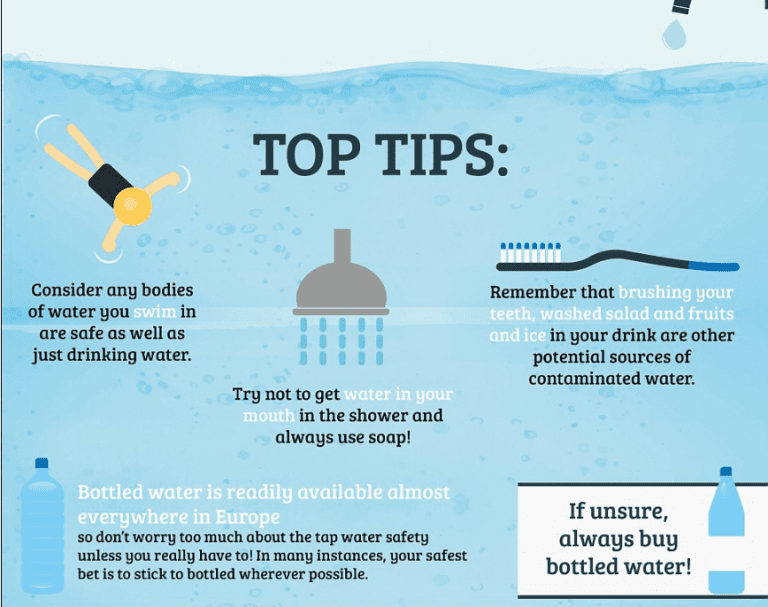 TOP TIPS:

Consider any bodies of water you swim in are safe as well as just drinking water.

Try not to get water in your mouth in the shower and always use soap!

Remember that brushing your teeth, washed salad and fruits and ice in your drink are other potential sources of contaminated water.

Bottled water is readily available almost everywhere in Europe
so don't worry too much about the tap water safety unless you really have to! In many instances, your safest bet is to stick to bottled wherever possible.

If unsure, always buy bottled water!